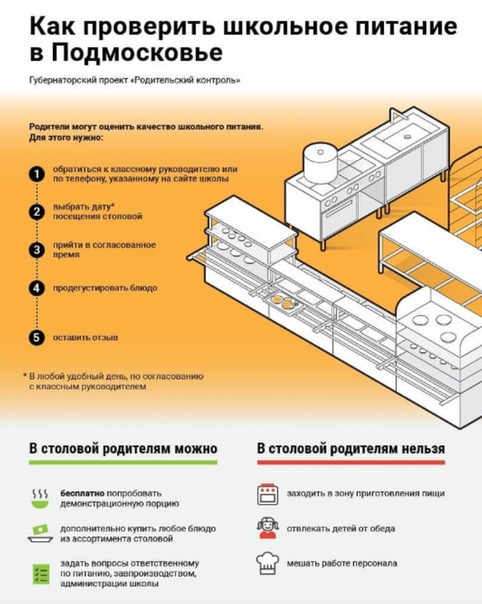 Как проверить школьное питание в Подмосковье

Губернаторский проект «Родительский контроль»

Родители могут оценить качество школьного питания. Для этого нужно:

1 обратиться к классному руководителю или по телефону, указанному на сайте школы

2 выбрать дату* посещения столовой

3 прийти в согласованное время

4 продегустировать блюдо

5 оставить отзыв

* В любой удобный день, по согласованию с классным руководителем

В столовой родителям можно

бесплатно попробовать демонстрационную порцию

дополнительно купить любое блюдо из ассортимента столовой

задать вопросы ответственному по питанию, завпроизводством, администрации школы

В столовой родителям нельзя

заходить в зону приготовления пищи

отвлекать детей от обеда

мешать работе персонала